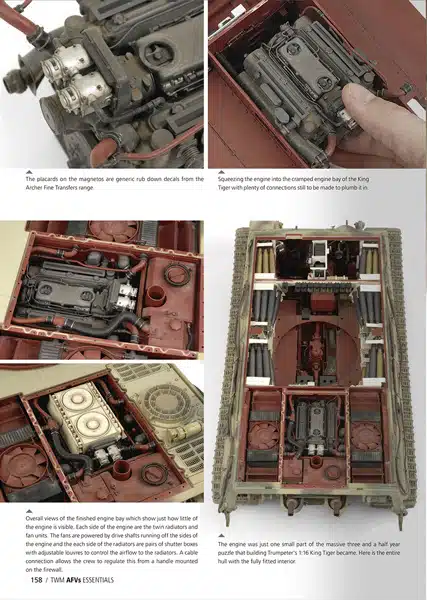 The placards on the magnetos are generic rub down decals from the Archer Fine Transfers range.

Squeezing the engine into the cramped engine bay of the King Tiger with plenty of connections still to be made to plumb it in.

Overall views of the finished engine bay which show just how little of the engine is visible. Each side of the engine are the twin radiators and fan units. The fans are powered by drive shafts running off the sides of the engine and the each side of the radiators are pairs of shutter boxes with adjustable louvres to control the airflow to the radiators. A cable connection allows the crew to regulate this from a handle mounted on the firewall.

The engine was just one small part of the massive three and a half year puzzle that building Trumpeter's 1:16 King Tiger became. Here is the entire hull with the fully fitted interior.

158 / TWM AFVs ESSENTIALS